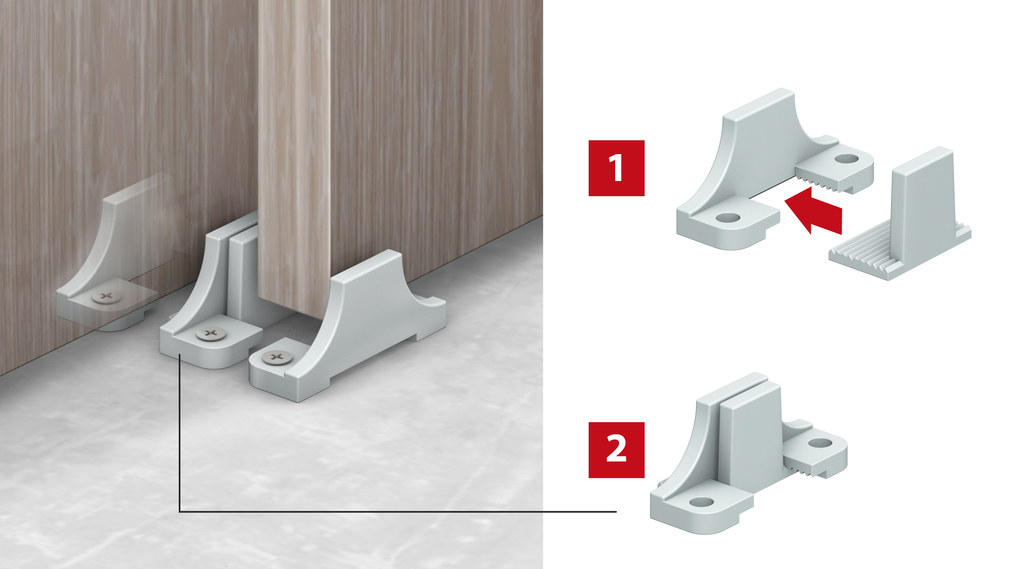 1

2