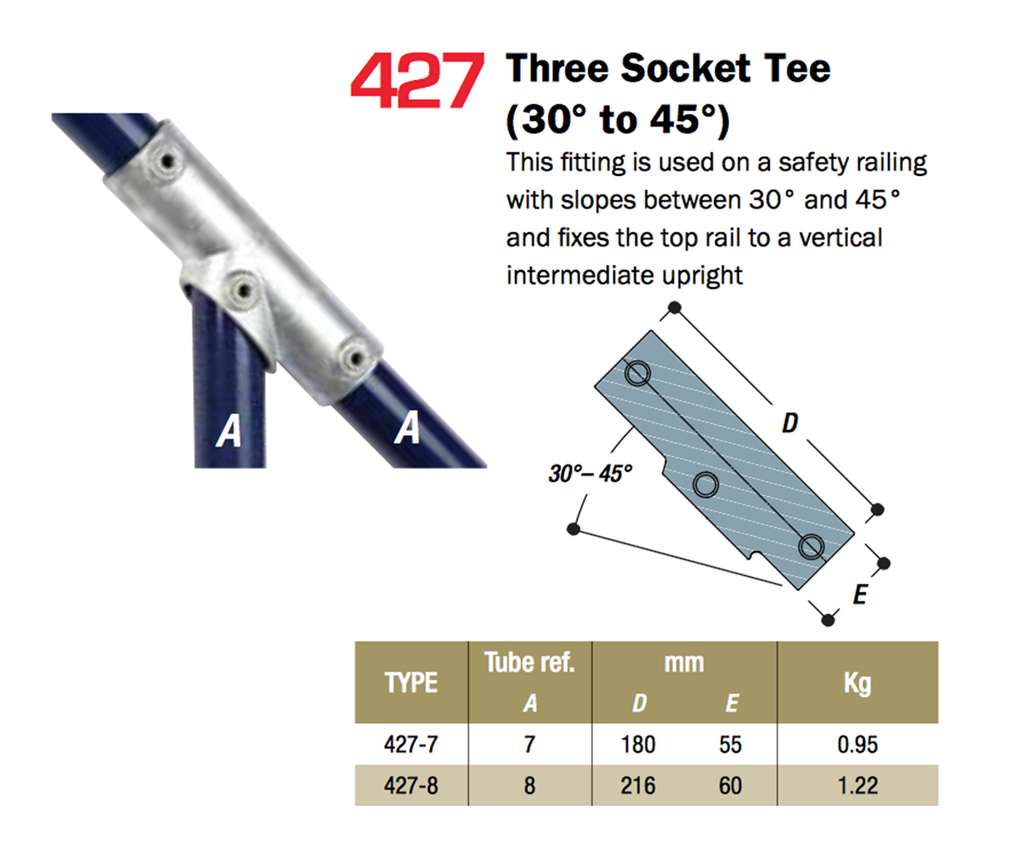 427 Three Socket Tee (30° to 45°)

This fitting is used on a safety railing with slopes between 30° and 45° and fixes the top rail to a vertical intermediate upright

A A

D

30°– 45°

E

| TYPE | Tube ref. A | mm D | mm E | Kg |
|---|---|---|---|---|
| 427-7 | 7 | 180 | 55 | 0.95 |
| 427-8 | 8 | 216 | 60 | 1.22 |