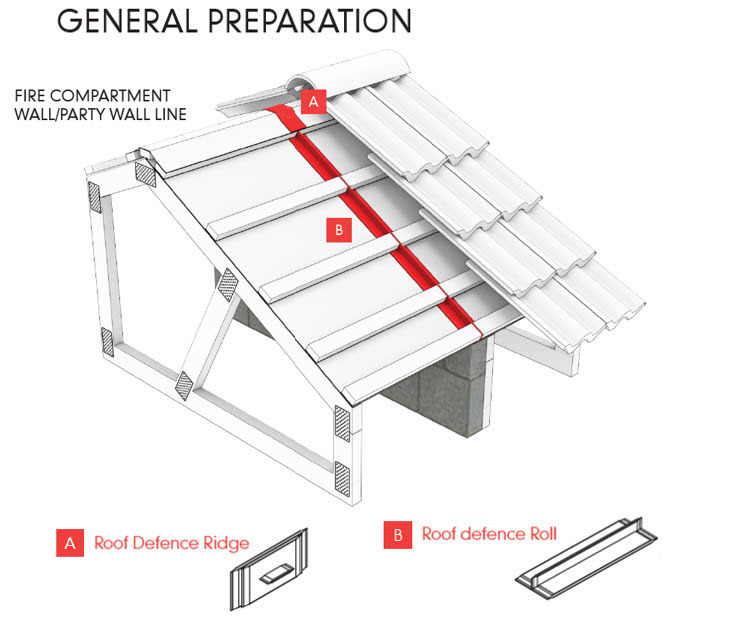 GENERAL PREPARATION

FIRE COMPARTMENT WALL/PARTY WALL LINE

A

B

A Roof Defence Ridge

B Roof defence Roll