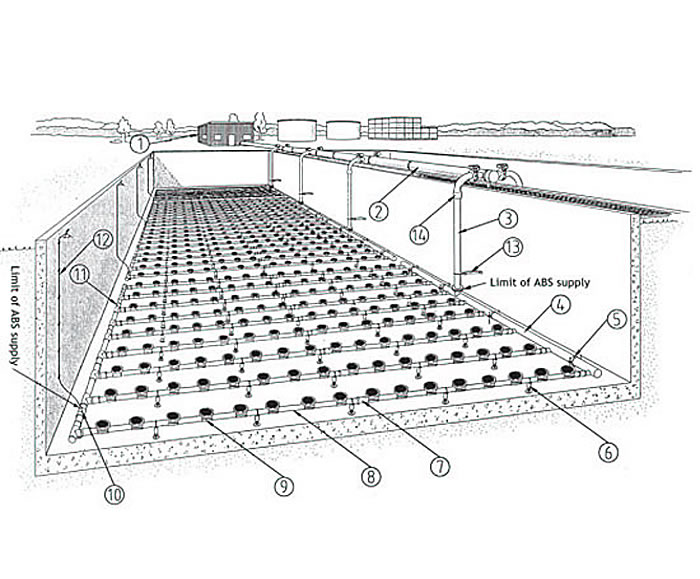 1
2
14
3
13
Limit of ABS supply
4
5
12
11
Limit of ABS supply
6
7
8
9
10