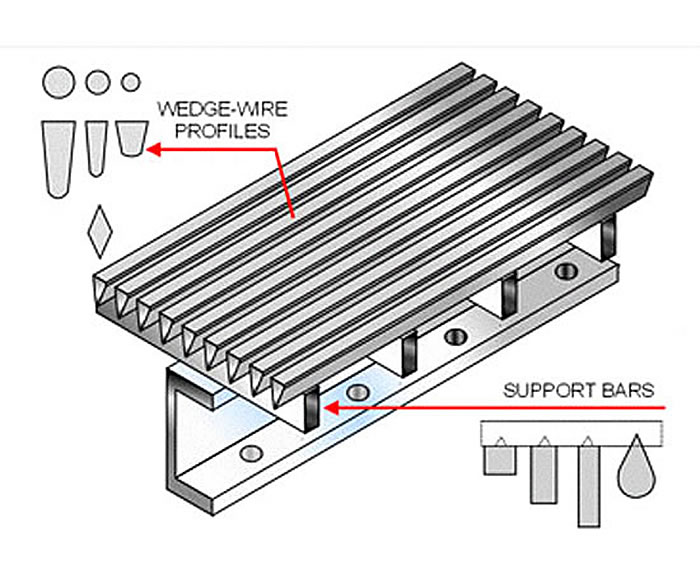 WEDGE-WIRE PROFILES

SUPPORT BARS