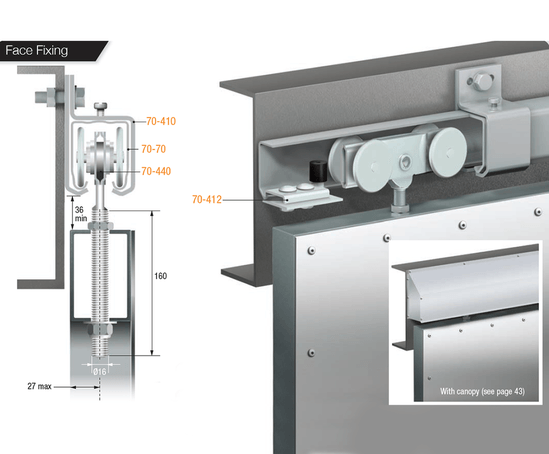 Face Fixing

70-410

70-70

70-440

36 min

160

Ø16

27 max

70-412

With canopy (see page 43)