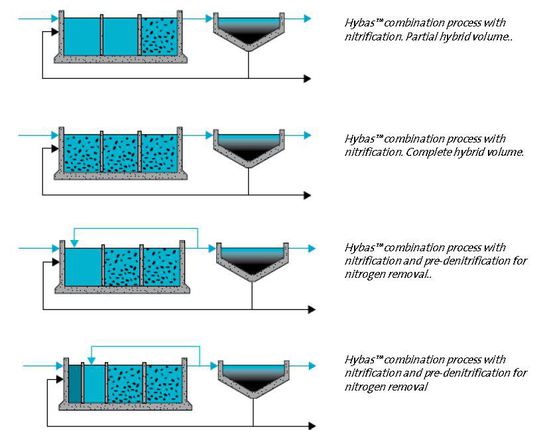 Hybas™ combination process with nitrification. Partial hybrid volume..

Hybas™ combination process with nitrification. Complete hybrid volume.

Hybas™ combination process with nitrification and pre-denitrification for nitrogen removal..

Hybas™ combination process with nitrification and pre-denitrification for nitrogen removal