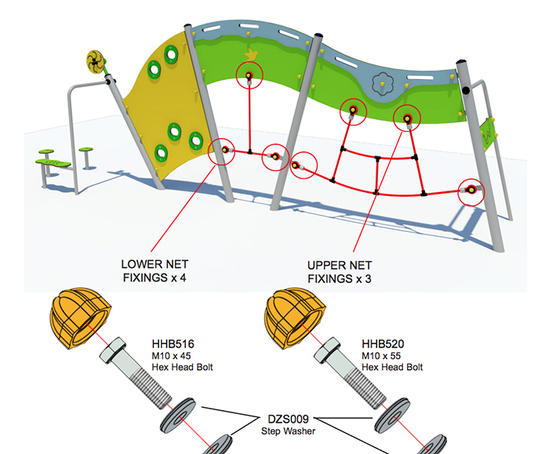 LOWER NET FIXINGS x 4

UPPER NET FIXINGS x 3

HHB516
M10 x 45
Hex Head Bolt

HHB520
M10 x 55
Hex Head Bolt

DZS009
Step Washer