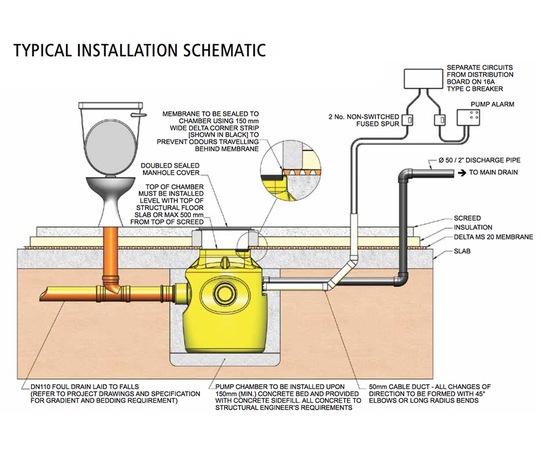 TYPICAL INSTALLATION SCHEMATIC

SEPARATE CIRCUITS FROM DISTRIBUTION BOARD ON 16A TYPE C BREAKER

PUMP ALARM

2 No. NON-SWITCHED FUSED SPUR

MEMBRANE TO BE SEALED TO CHAMBER USING 150 mm WIDE DELTA CORNER STRIP [SHOWN IN BLACK] TO PREVENT ODOURS TRAVELLING BEHIND MEMBRANE

DOUBLED SEALED MANHOLE COVER

TOP OF CHAMBER MUST BE INSTALLED LEVEL WITH TOP OF STRUCTURAL FLOOR SLAB OR MAX 500 mm FROM TOP OF SCREED

Ø 50 / 2" DISCHARGE PIPE

TO MAIN DRAIN

SCREED

INSULATION

DELTA MS 20 MEMBRANE

SLAB

DN110 FOUL DRAIN LAID TO FALLS (REFER TO PROJECT DRAWINGS AND SPECIFICATION FOR GRADIENT AND BEDDING REQUIREMENT)

PUMP CHAMBER TO BE INSTALLED UPON 150mm (MIN.) CONCRETE BED AND PROVIDED WITH CONCRETE SIDEFILL. ALL CONCRETE TO STRUCTURAL ENGINEER'S REQUIREMENTS

50mm CABLE DUCT - ALL CHANGES OF DIRECTION TO BE FORMED WITH 45° ELBOWS OR LONG RADIUS BENDS