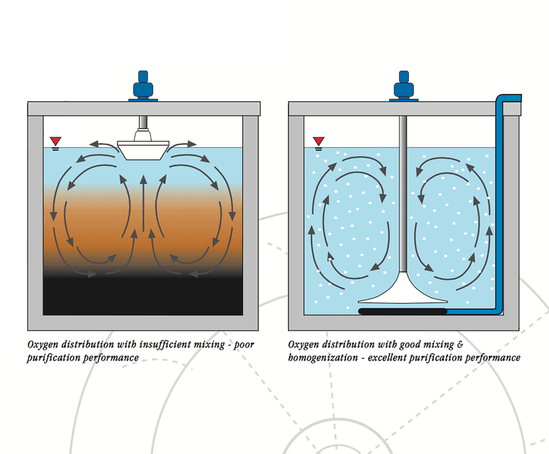 Oxygen distribution with insufficient mixing - poor purification performance

Oxygen distribution with good mixing & homogenization - excellent purification performance