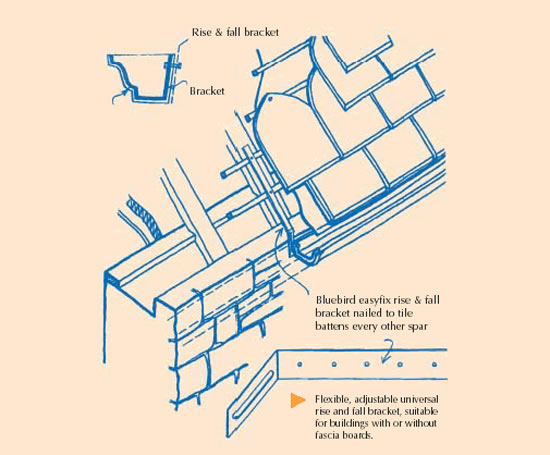 Rise & fall bracket

Bracket

Bluebird easyfix rise & fall bracket nailed to tile battens every other spar

Flexible, adjustable universal rise and fall bracket, suitable for buildings with or without fascia boards.