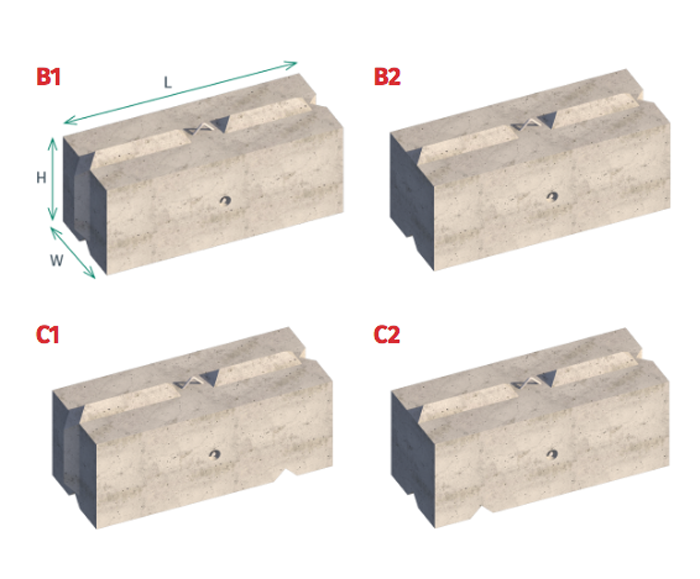 B1

L

H

W

B2

C1

C2