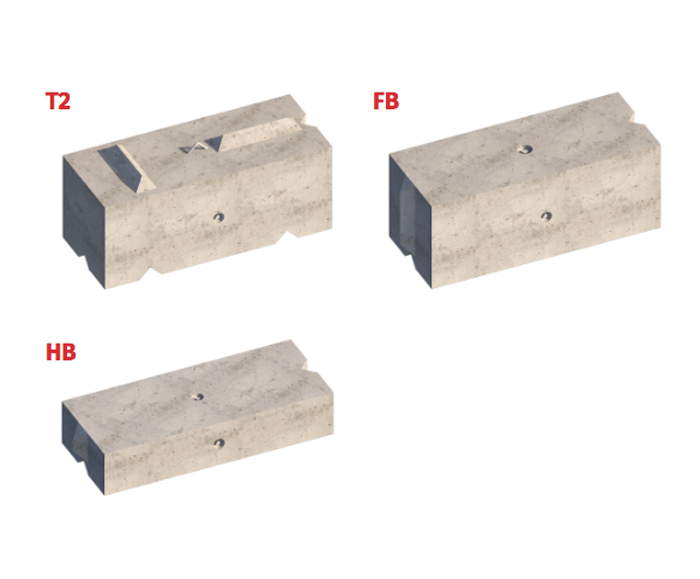 T2

FB

HB