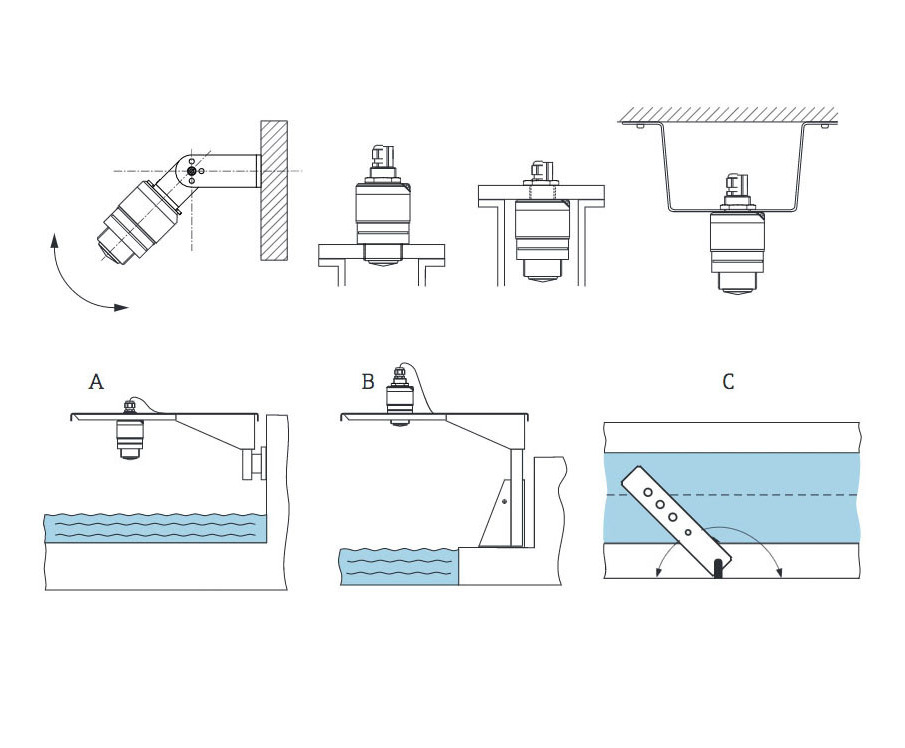 A

B

C